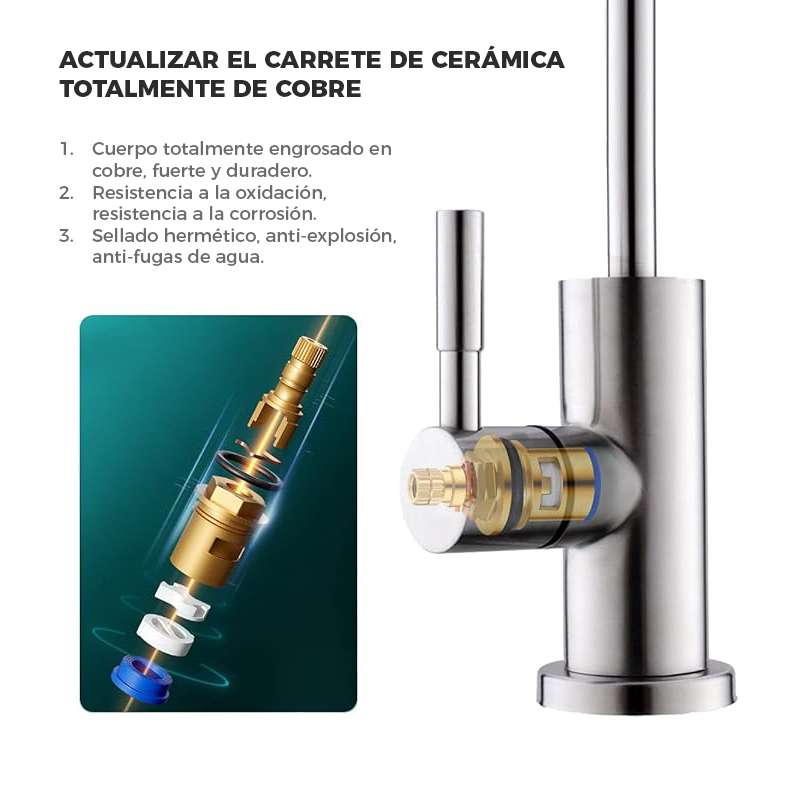 ACTUALIZAR EL CARRETE DE CERÁMICA TOTALMENTE DE COBRE

1. Cuerpo totalmente engrosado en cobre, fuerte y duradero.
2. Resistencia a la oxidación, resistencia a la corrosión.
3. Sellado hermético, anti-explosión, anti-fugas de agua.